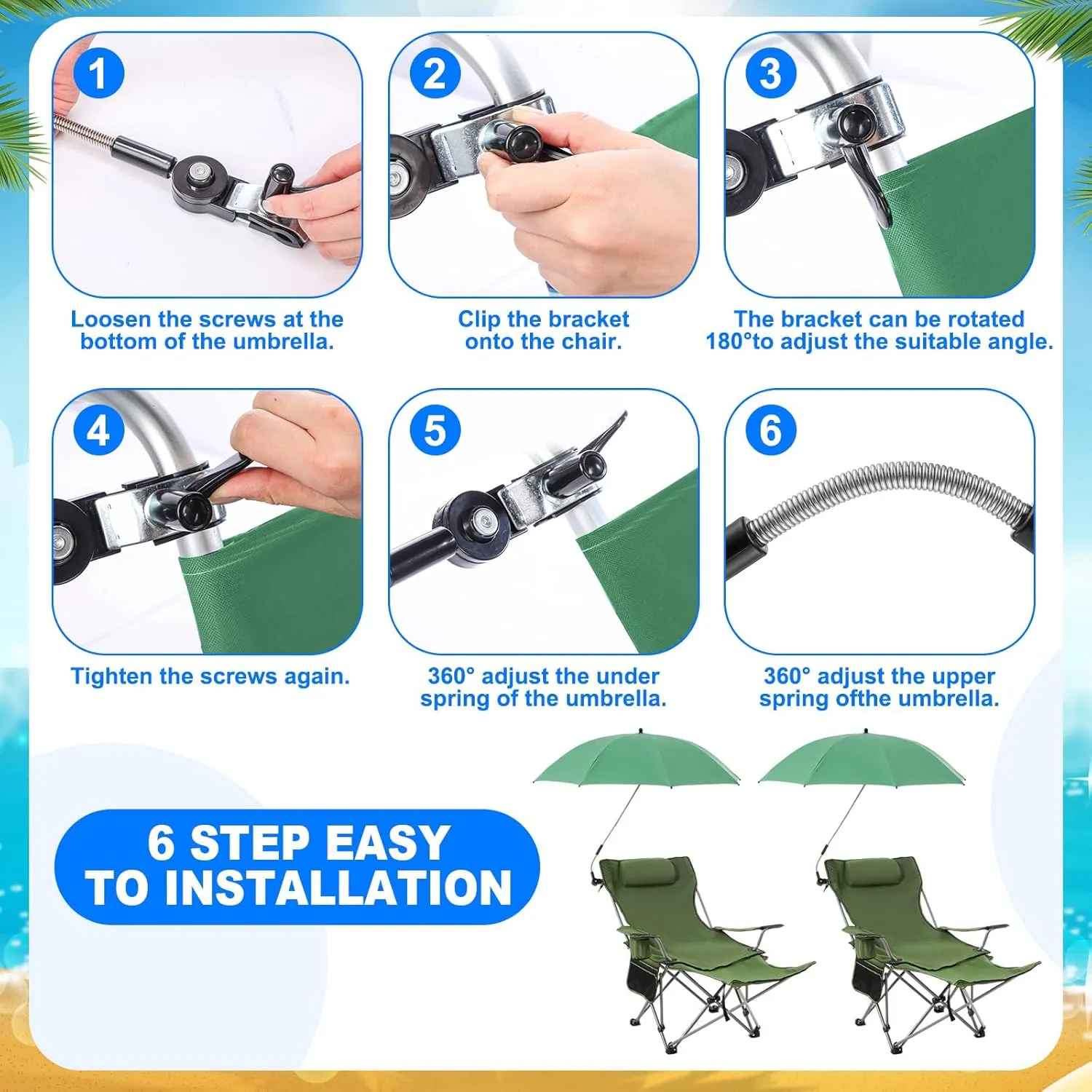 1

Loosen the screws at the bottom of the umbrella.

2

Clip the bracket onto the chair.

3

The bracket can be rotated 180°to adjust the suitable angle.

4

Tighten the screws again.

5

360° adjust the under spring of the umbrella.

6

360° adjust the upper spring ofthe umbrella.

6 STEP EASY TO INSTALLATION