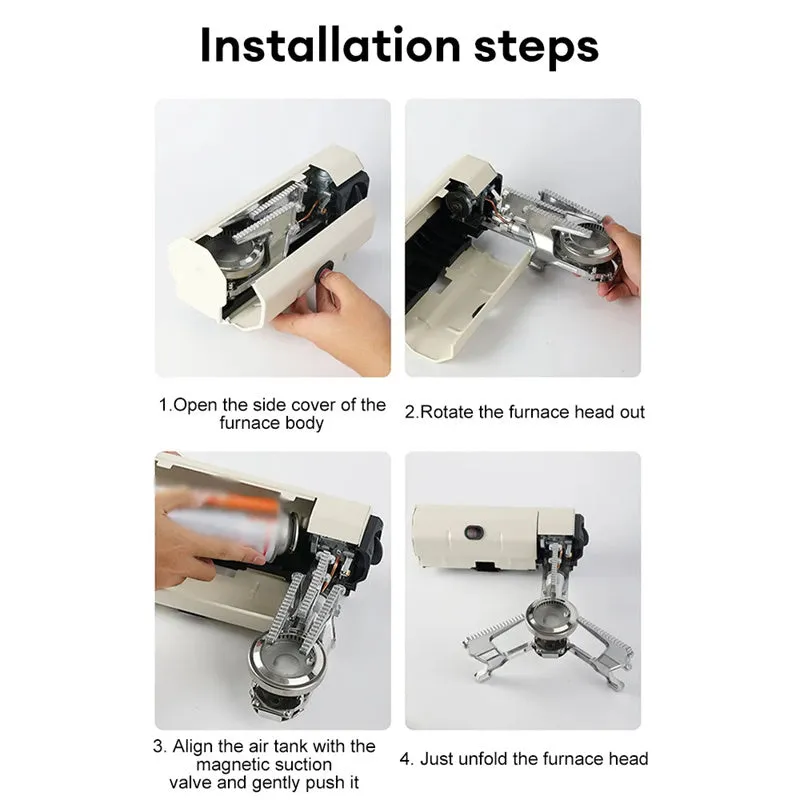 Installation steps

1.Open the side cover of the furnace body

2.Rotate the furnace head out

3. Align the air tank with the magnetic suction valve and gently push it

4. Just unfold the furnace head