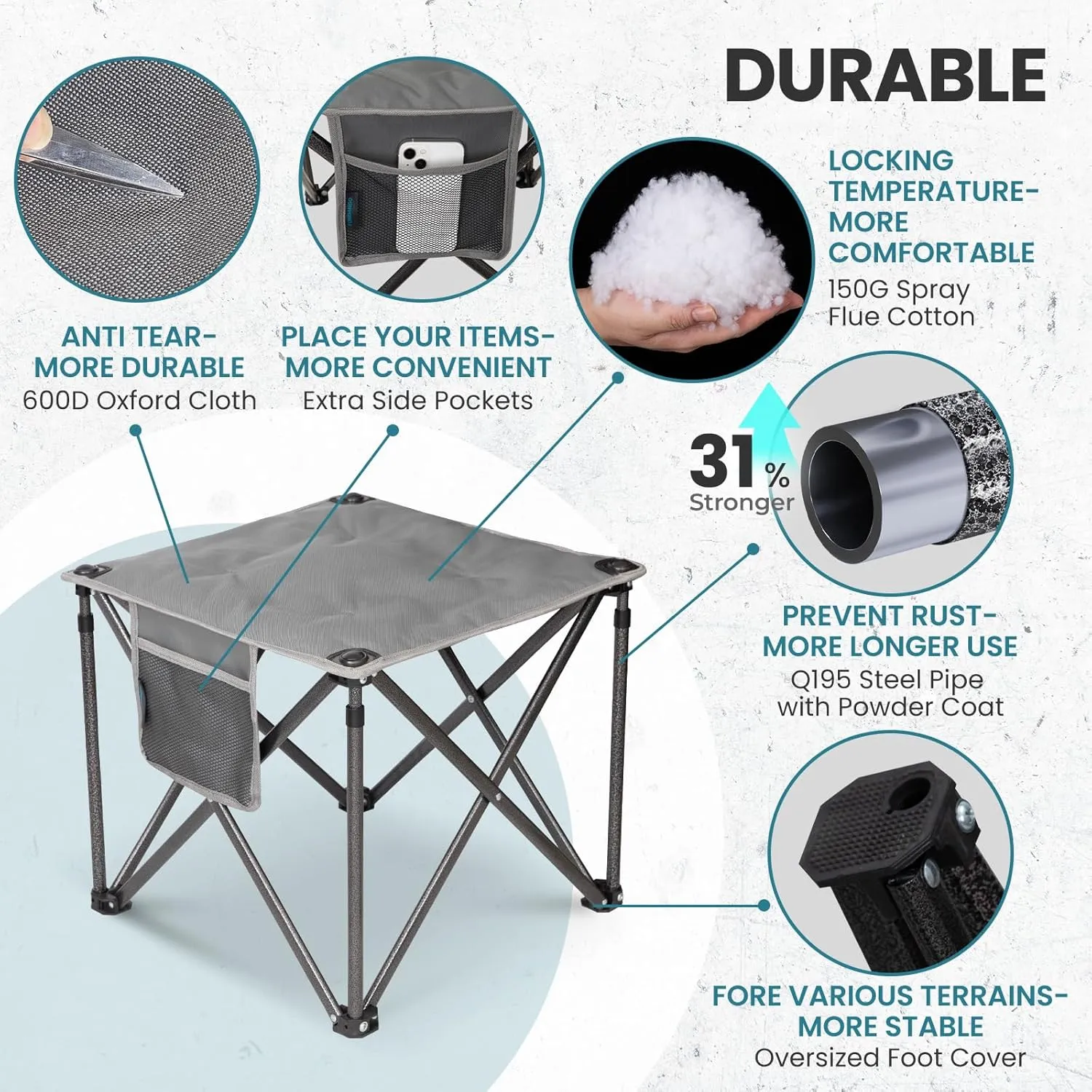 DURABLE

ANTI TEAR-
MORE DURABLE
600D Oxford Cloth

PLACE YOUR ITEMS-
MORE CONVENIENT
Extra Side Pockets

LOCKING TEMPERATURE-
MORE COMFORTABLE
150G Spray Flue Cotton

31% Stronger

PREVENT RUST-
MORE LONGER USE
Q195 Steel Pipe with Powder Coat

FORE VARIOUS TERRAINS-
MORE STABLE
Oversized Foot Cover