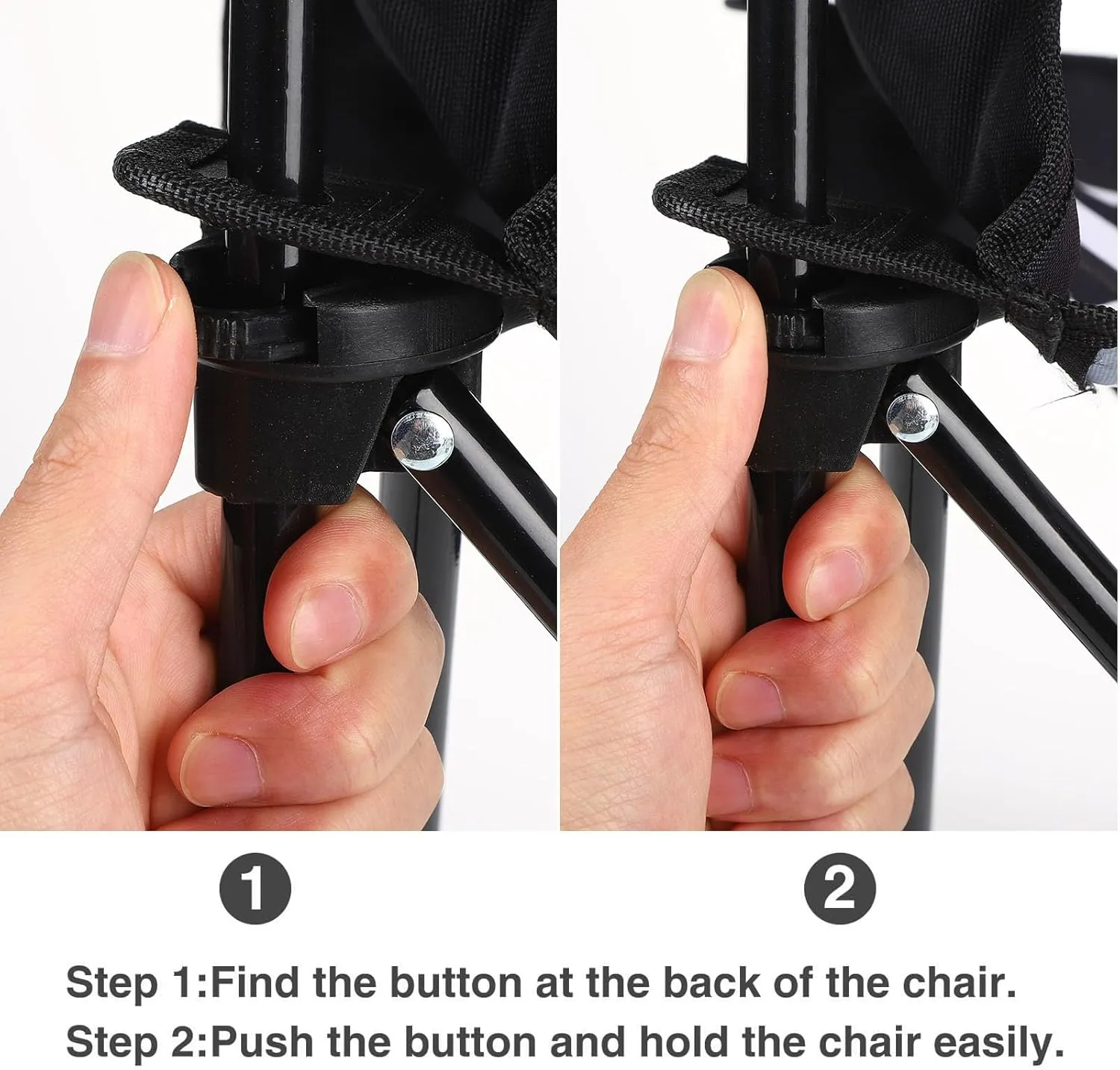 1

2

Step 1:Find the button at the back of the chair.
Step 2:Push the button and hold the chair easily.