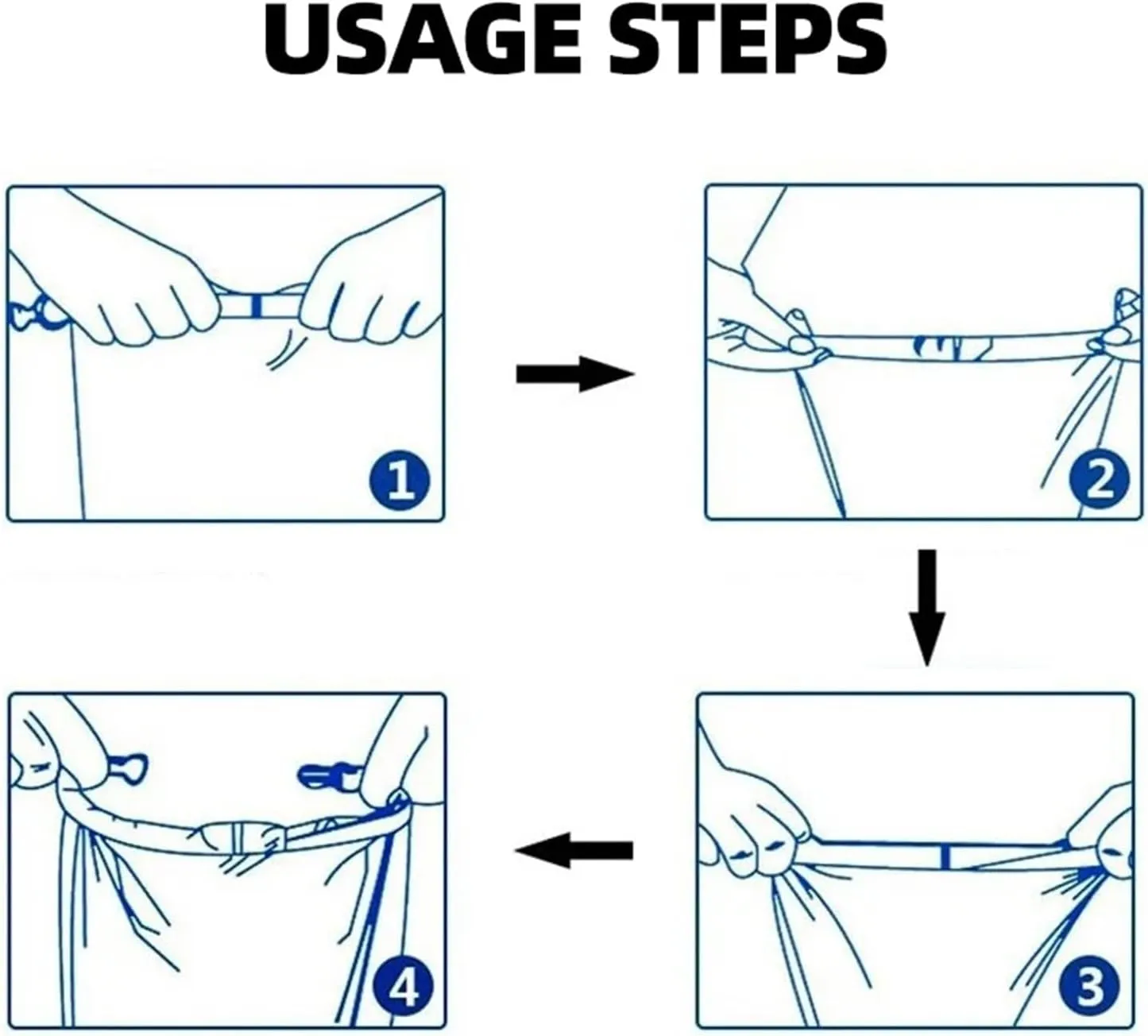 USAGE STEPS

1

2

3

4